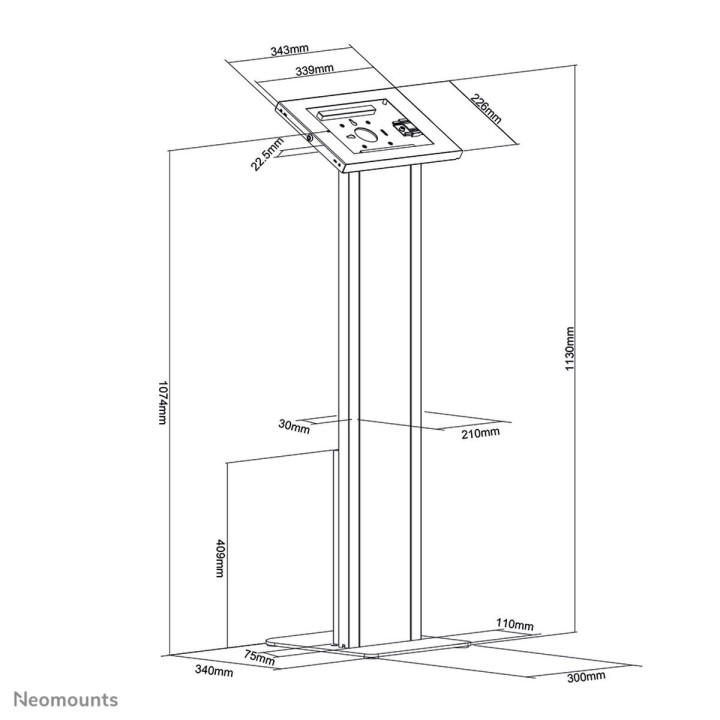 343mm
339mm
226mm
22.5mm
1074mm
1130mm
30mm
210mm
409mm
110mm
75mm
340mm
300mm
Neomounts