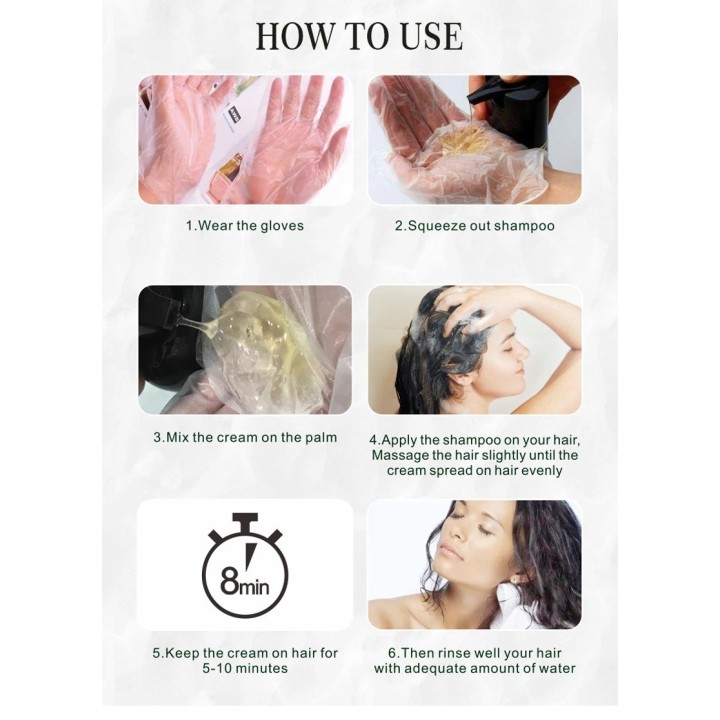 HOW TO USE

1.Wear the gloves

2.Squeeze out shampoo

3.Mix the cream on the palm

4.Apply the shampoo on your hair, Massage the hair slightly until the cream spread on hair evenly

8min

5.Keep the cream on hair for 5-10 minutes

6.Then rinse well your hair with adequate amount of water