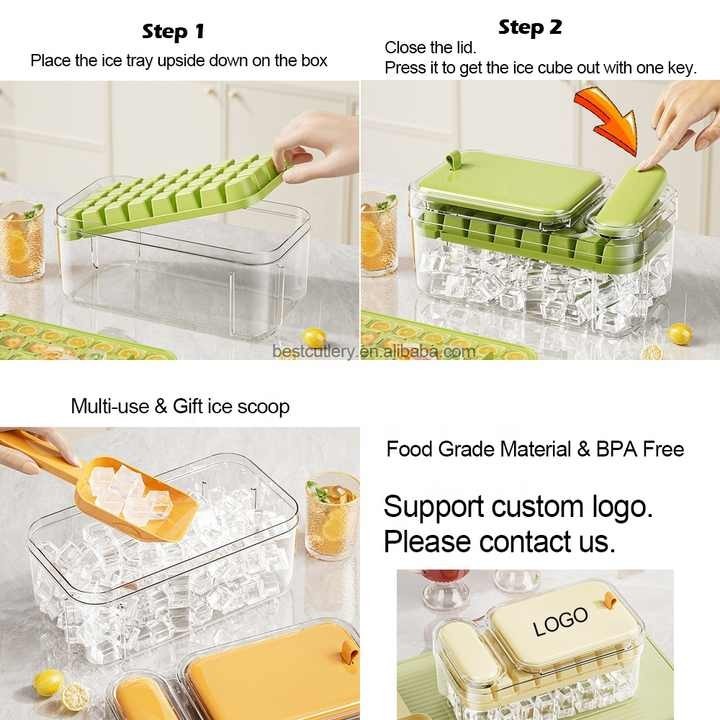 Step 1
Place the ice tray upside down on the box

Step 2
Close the lid.
Press it to get the ice cube out with one key.

bestcutlery.en.alibaba.com

Multi-use & Gift ice scoop

Food Grade Material & BPA Free

Support custom logo.
Please contact us.

LOGO